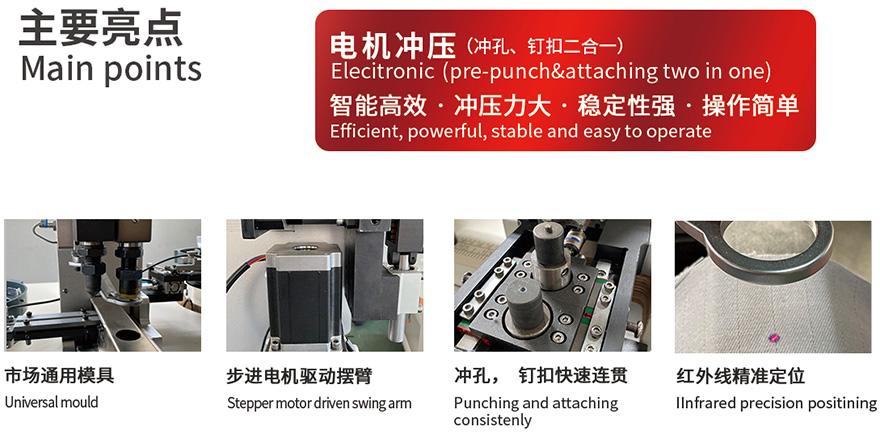 主要亮点
Main points

电机冲压（冲孔、钉扣二合一）
Elecitronic (pre-punch&attaching two in one)
智能高效 · 冲压力大 · 稳定性强 · 操作简单
Efficient, powerful, stable and easy to operate

市场通用模具
Universal mould

步进电机驱动摆臂
Stepper motor driven swing arm

冲孔， 钉扣快速连贯
Punching and attaching consistenly

红外线精准定位
IInfrared precision positining