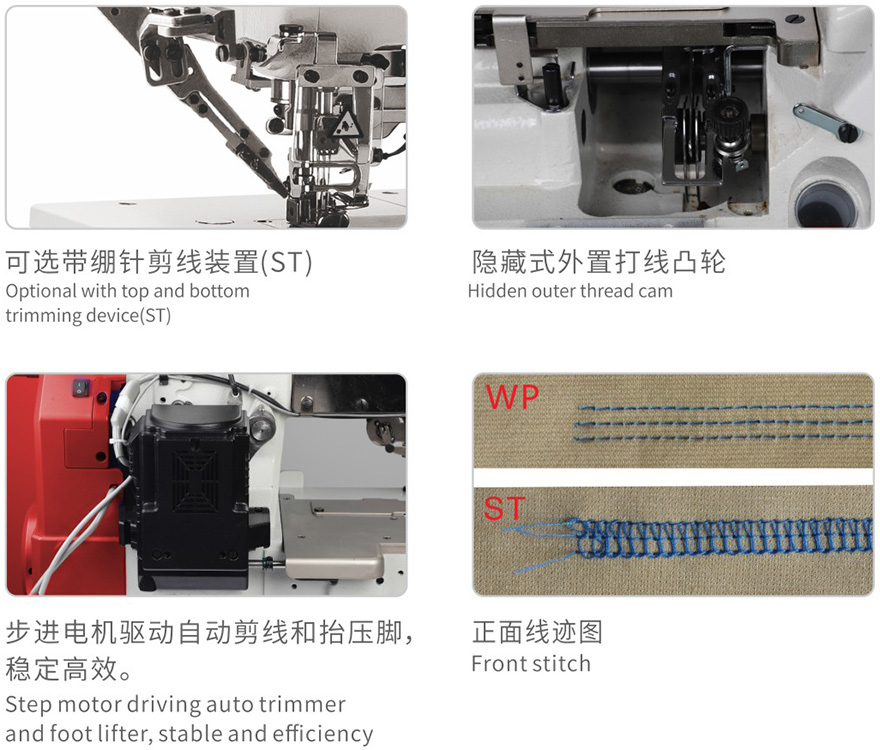 可选带绷针剪线装置(ST)
Optional with top and bottom trimming device(ST)

隐藏式外置打线凸轮
Hidden outer thread cam

步进电机驱动自动剪线和抬压脚，稳定高效。
Step motor driving auto trimmer and foot lifter, stable and efficiency

WP

ST

正面线迹图
Front stitch